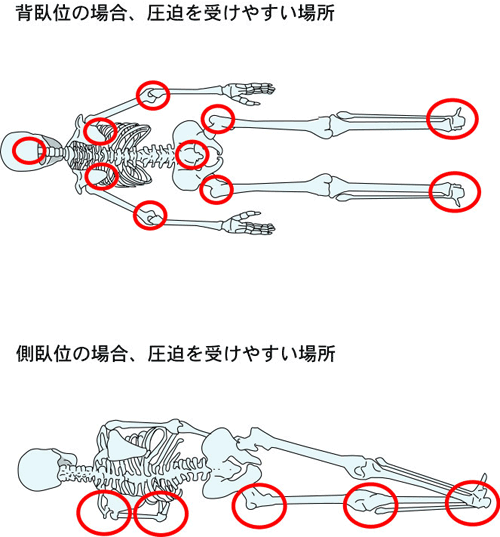 背臥位の場合、圧迫を受けやすい場所

側臥位の場合、圧迫を受けやすい場所